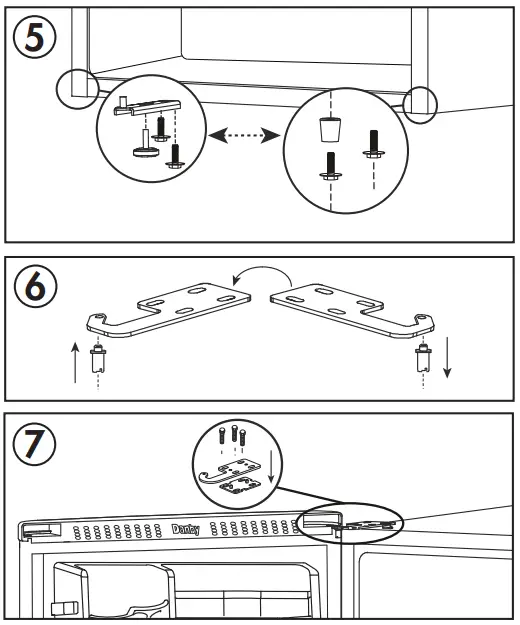 5

6

7

Danby