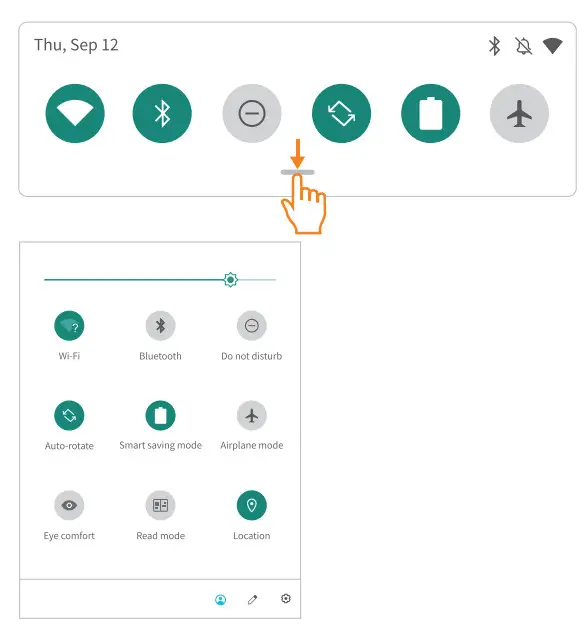 Thu, Sep 12

Wi-Fi
Bluetooth
Do not disturb

Auto-rotate
Smart saving mode
Airplane mode

Eye comfort
Read mode
Location