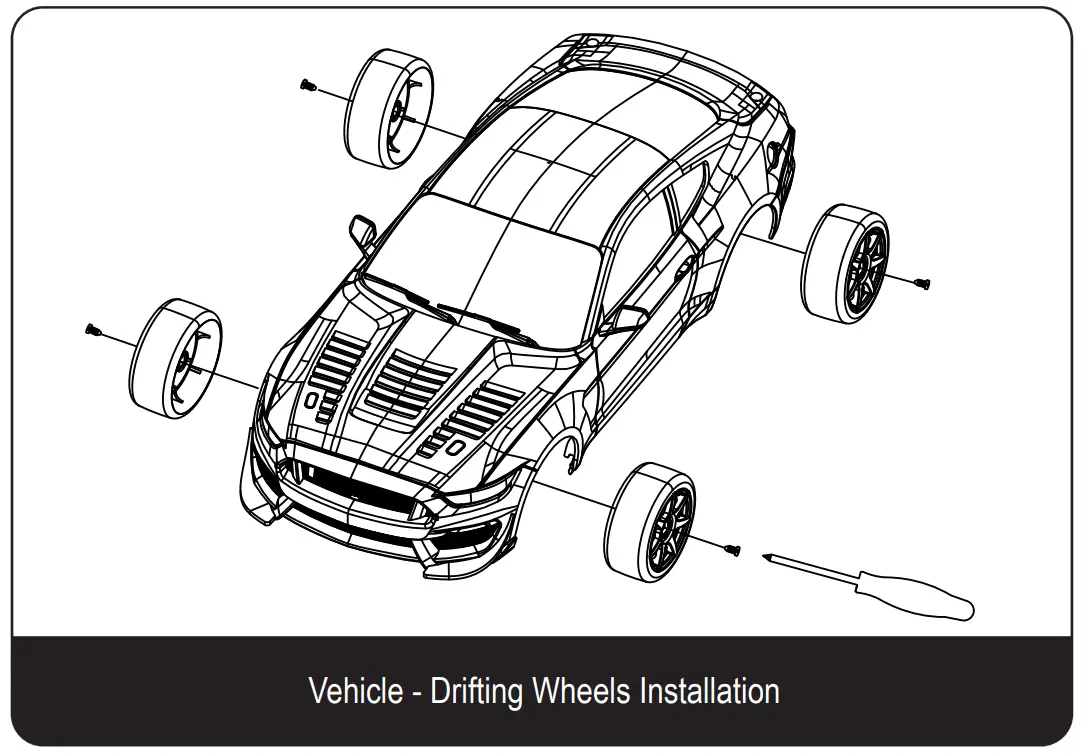 Vehicle - Drifting Wheels Installation