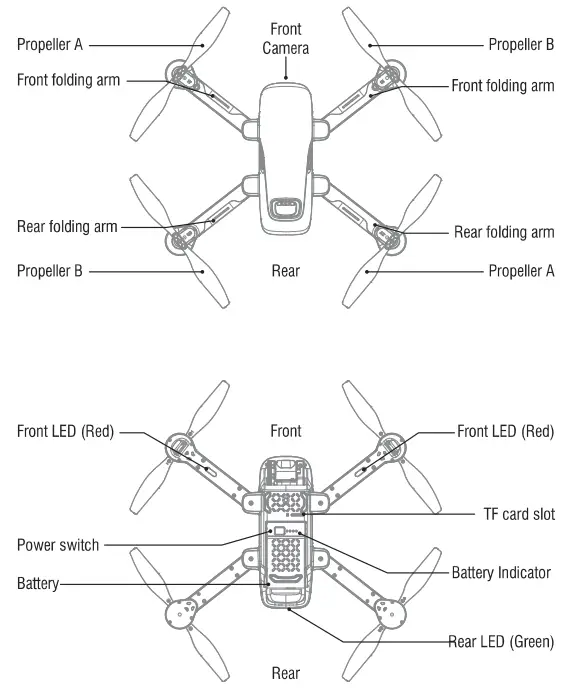 Propeller A
Front Camera
Propeller B
Front folding arm
Front folding arm
Rear folding arm
Rear folding arm
Propeller B
Rear
Propeller A

Front LED (Red)
Front
Front LED (Red)
TF card slot
Power switch
Battery Indicator
Battery
Rear LED (Green)
Rear