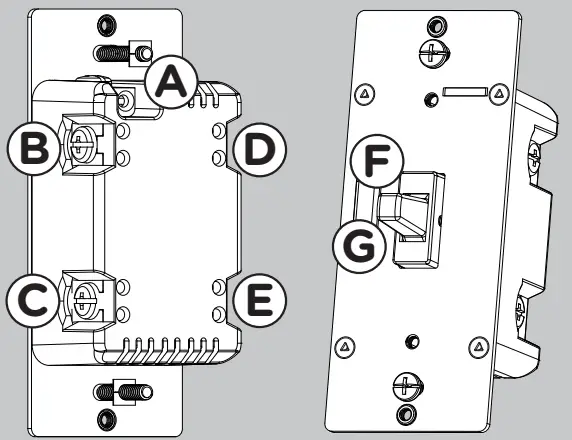 A
B
D
C
E
F
G