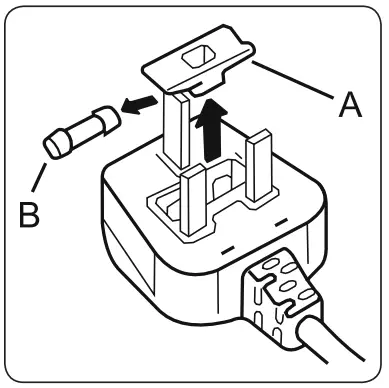 A

B