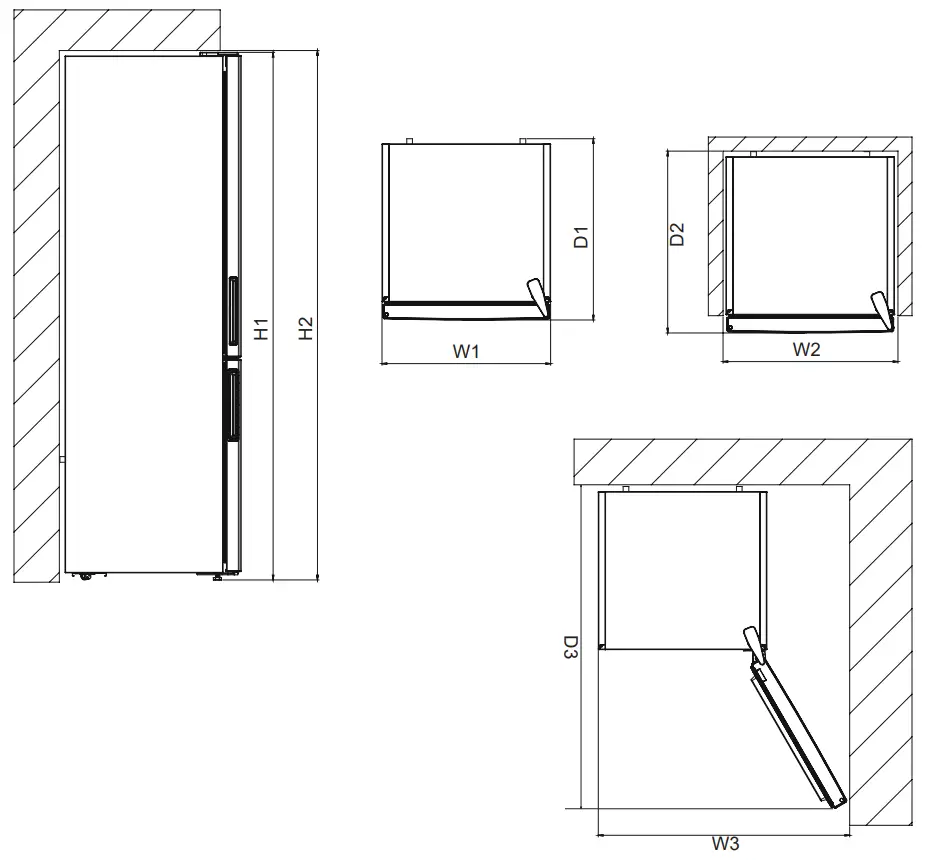 H1
H2
D1
W1
D2
W2
D3
W3