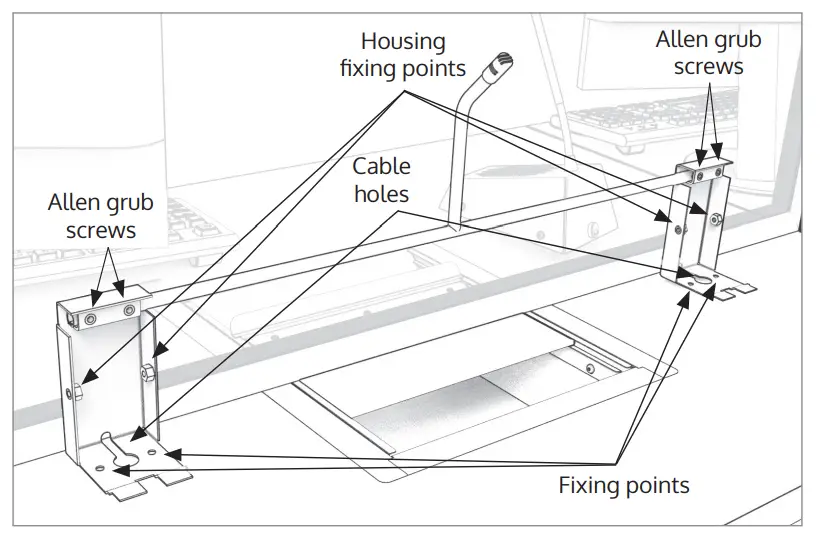 Housing fixing points

Allen grub screws

Cable holes

Allen grub screws

Fixing points