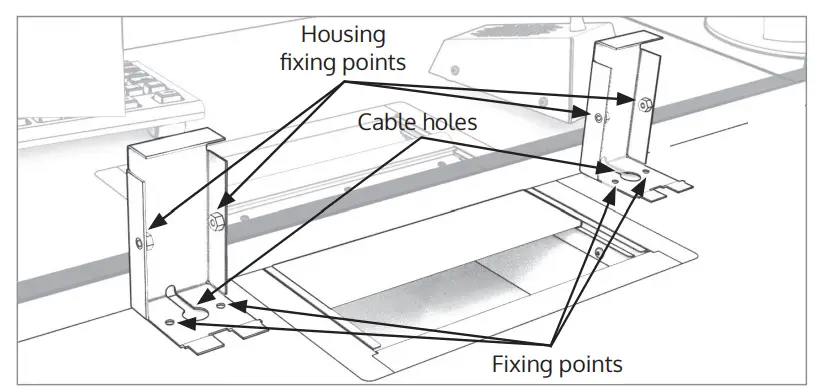 Housing fixing points

Cable holes

Fixing points