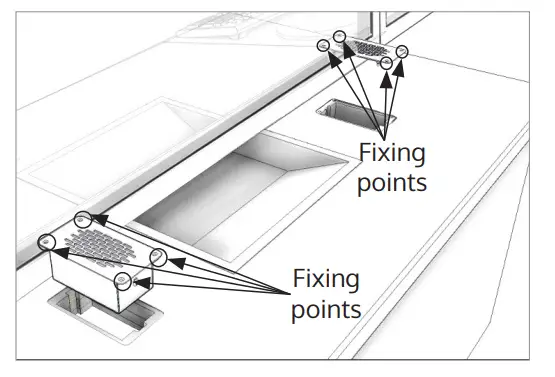 Fixing points

Fixing points