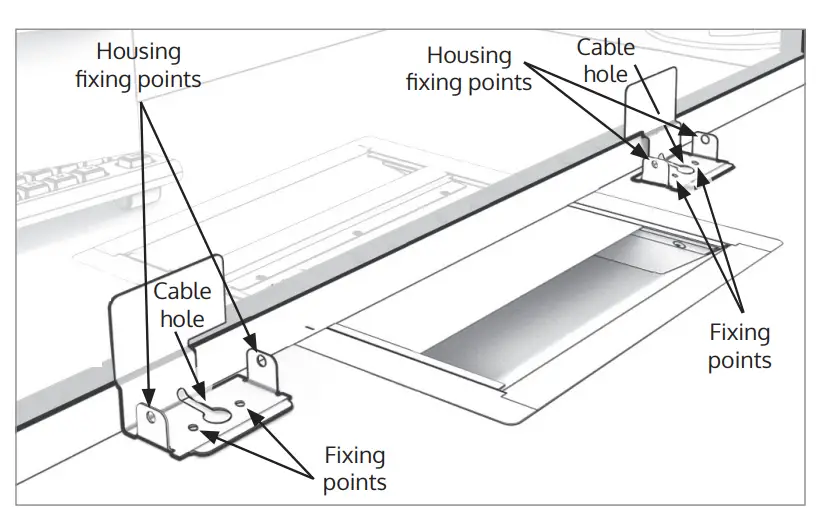 Housing fixing points

Housing fixing points

Cable hole

Cable hole

Fixing points

Fixing points