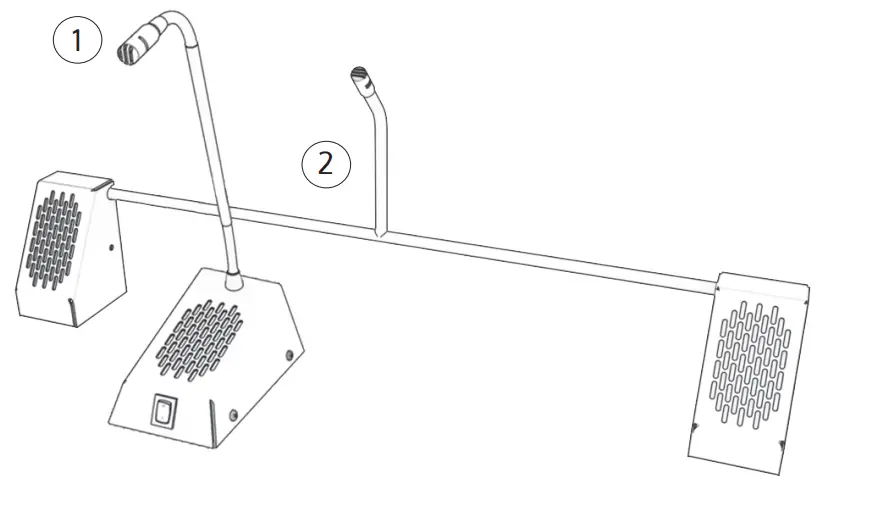 1

2