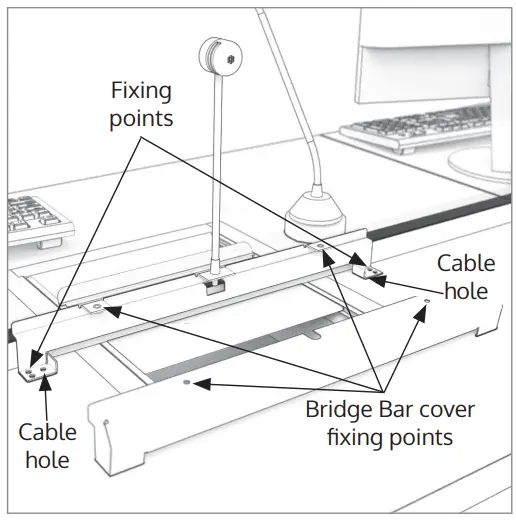 Fixing points

Cable hole

Cable hole

Bridge Bar cover fixing points