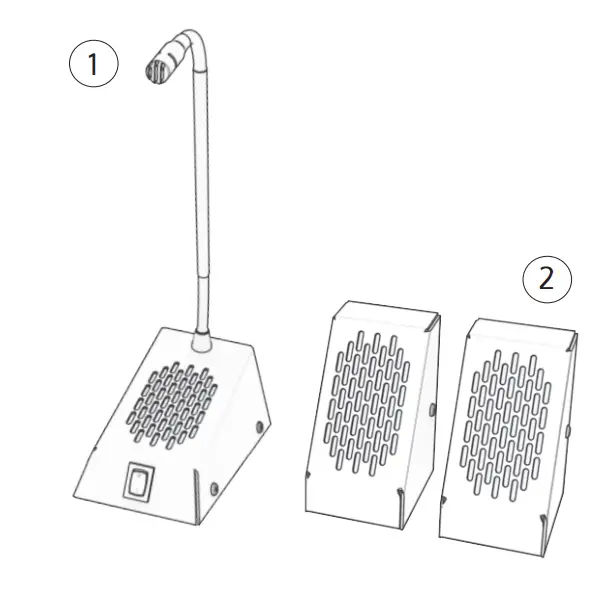 1

2