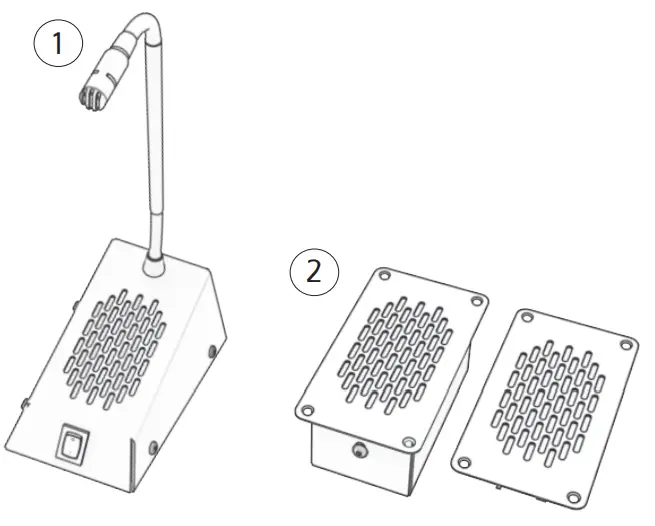 1

2