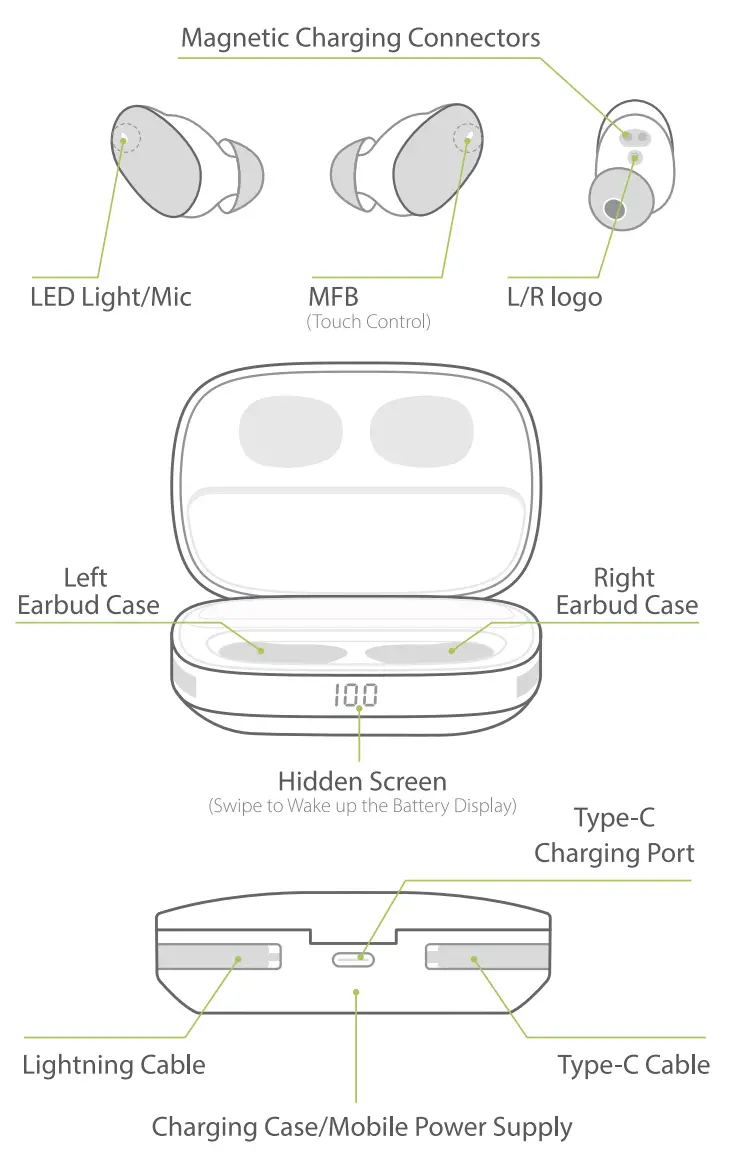 Magnetic Charging Connectors

LED Light/Mic

MFB
(Touch Control)

L/R logo

Left
Earbud Case

Right
Earbud Case

100

Hidden Screen
(Swipe to Wake up the Battery Display)

Type-C
Charging Port

Lightning Cable

Type-C Cable

Charging Case/Mobile Power Supply