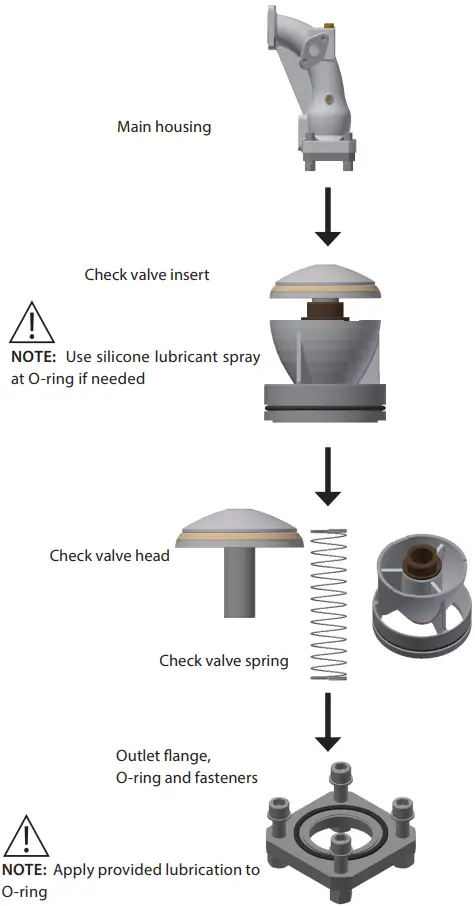 Main housing

Check valve insert

NOTE: Use silicone lubricant spray at O-ring if needed

Check valve head

Check valve spring

Outlet flange, O-ring and fasteners

NOTE: Apply provided lubrication to O-ring