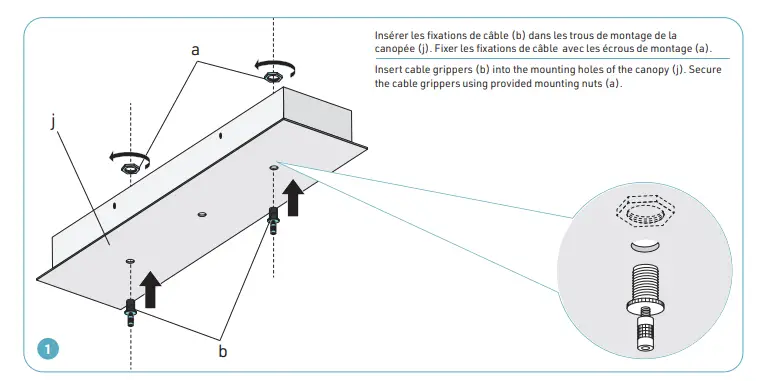 Insérer les fixations de câble (b) dans les trous de montage de la canopée (j). Fixer les fixations de câble avec les écrous de montage (a).

Insert cable grippers (b) into the mounting holes of the canopy (j). Secure the cable grippers using provided mounting nuts (a).

a

j

b

1