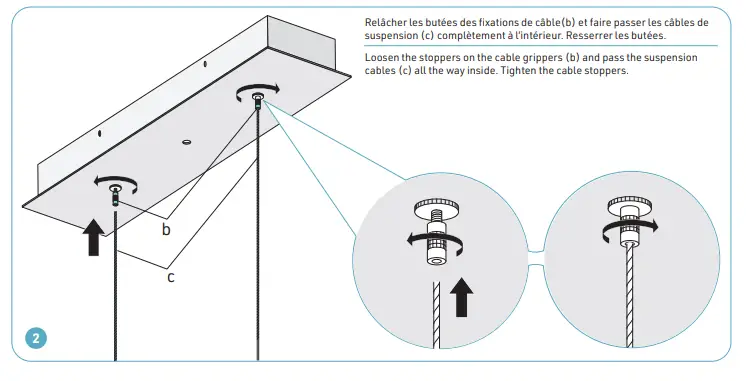 Relâcher les butées des fixations de câble(b) et faire passer les câbles de suspension (c) complètement à l'intérieur. Resserrer les butées.

Loosen the stoppers on the cable grippers (b) and pass the suspension cables (c) all the way inside. Tighten the cable stoppers.

b

c

2