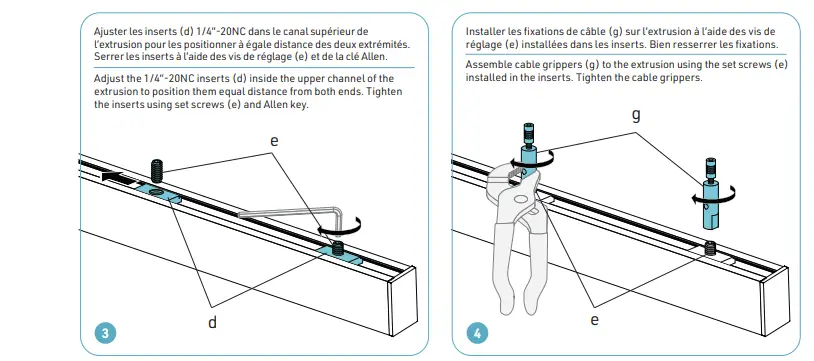 Ajuster les inserts (d) 1/4"-20NC dans le canal supérieur de l'extrusion pour les positionner à égale distance des deux extrémités. Serrer les inserts à l'aide des vis de réglage (e) et de la clé Allen.

Adjust the 1/4"-20NC inserts (d) inside the upper channel of the extrusion to position them equal distance from both ends. Tighten the inserts using set screws (e) and Allen key.

e

d

3

Installer les fixations de câble (g) sur l'extrusion à l'aide des vis de réglage (e) installées dans les inserts. Bien resserrer les fixations.

Assemble cable grippers (g) to the extrusion using the set screws (e) installed in the inserts. Tighten the cable grippers.

g

e

4