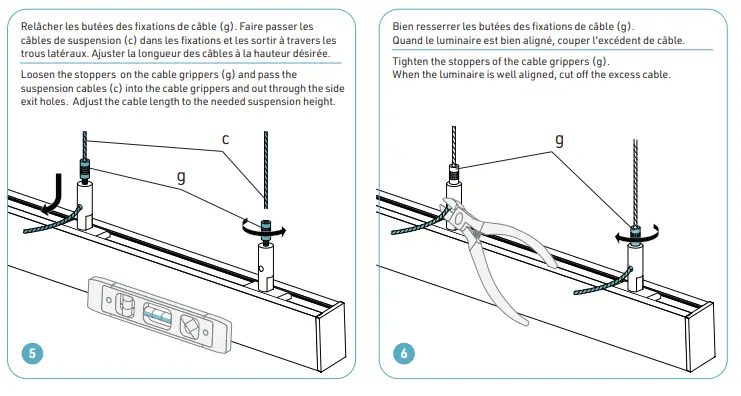 Relâcher les butées des fixations de câble (g). Faire passer les câbles de suspension (c) dans les fixations et les sortir à travers les trous latéraux. Ajuster la longueur des câbles à la hauteur désirée.

Loosen the stoppers on the cable grippers (g) and pass the suspension cables (c) into the cable grippers and out through the side exit holes. Adjust the cable length to the needed suspension height.

c

g

5

Bien resserrer les butées des fixations de câble (g).
Quand le luminaire est bien aligné, couper l'excédent de câble.

Tighten the stoppers of the cable grippers (g).
When the luminaire is well aligned, cut off the excess cable.

g

6