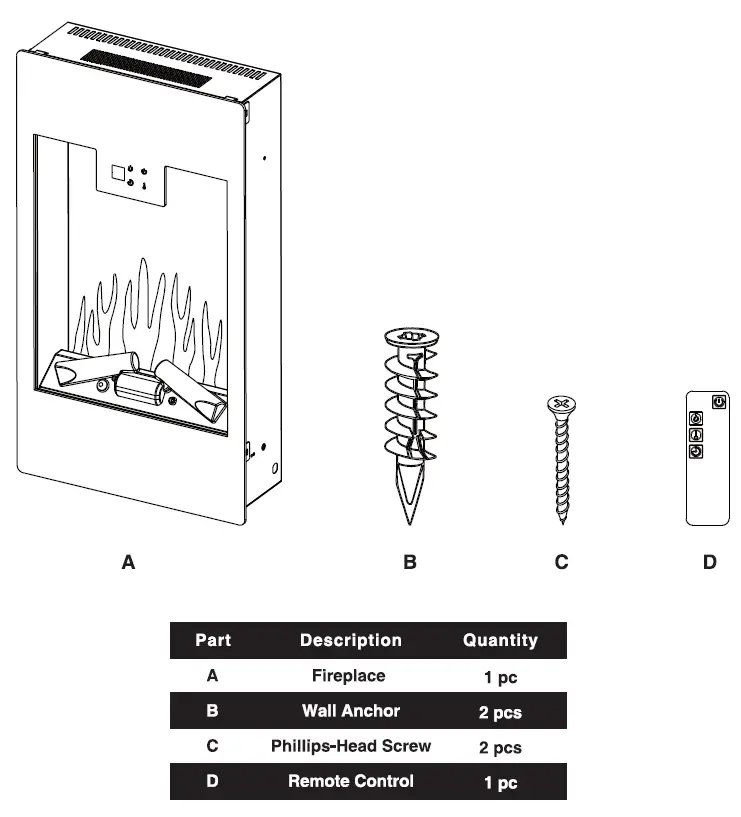 A

B

C

D

| Part | Description | Quantity |
|---|---|---|
| A | Fireplace | 1 pc |
| B | Wall Anchor | 2 pcs |
| C | Phillips-Head Screw | 2 pcs |
| D | Remote Control | 1 pc |