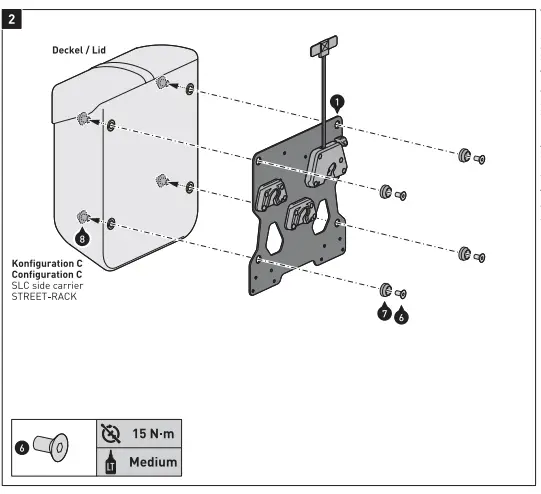 2

Deckel / Lid

1

8

Konfiguration C
Configuration C
SLC side carrier
STREET-RACK

7 6

6

15 N·m

LT

Medium