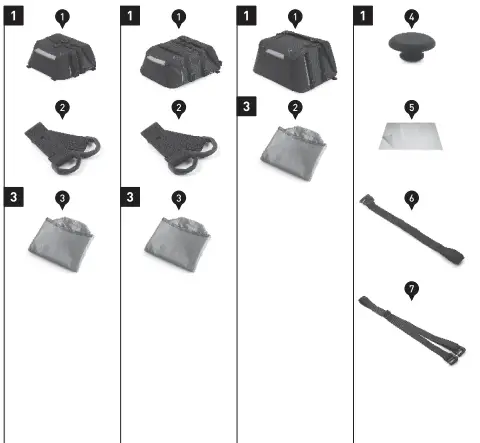 1
1
2
3
3

1
1
2
3
3

1
1
3
2

1
4
5
6
7