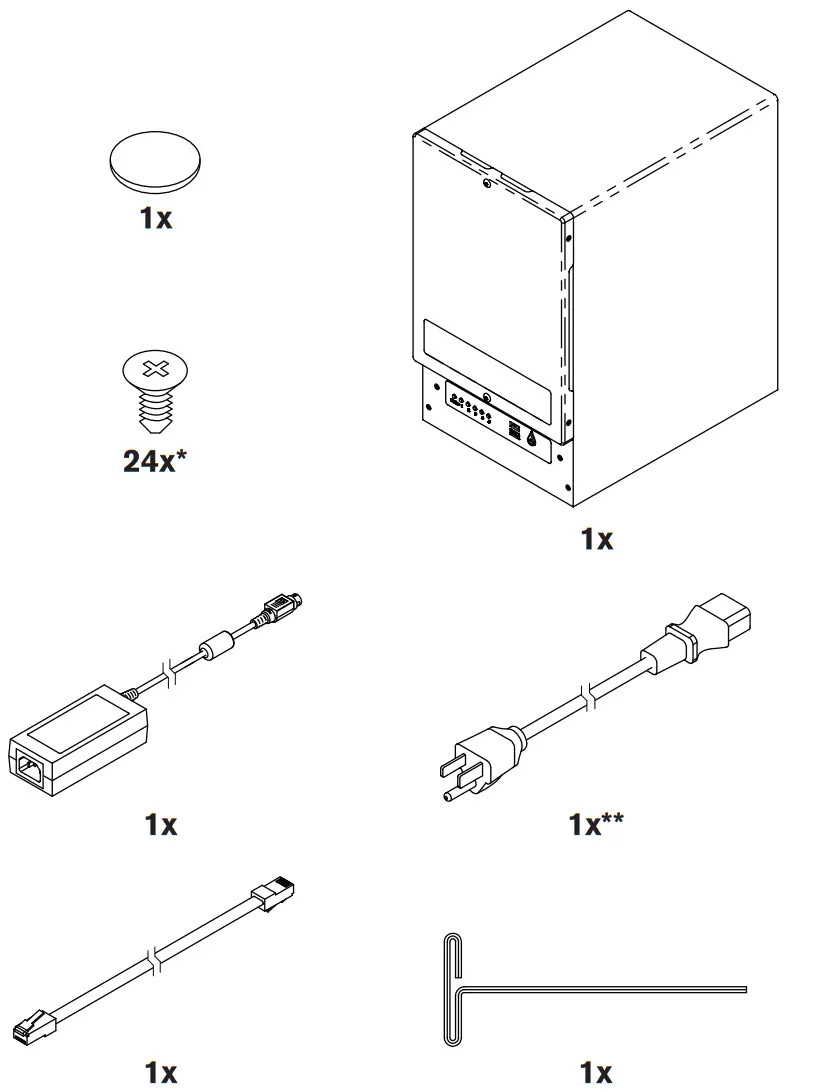 1x

24x*

1x

1x

1x**

1x

1x