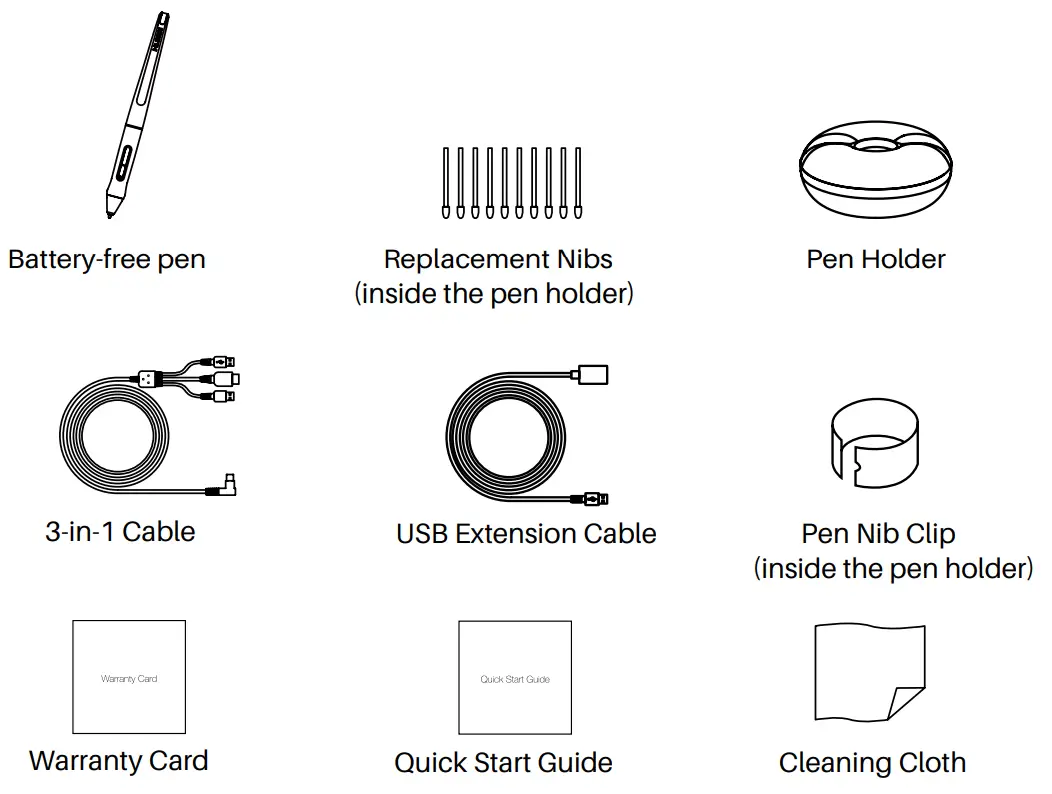 Battery-free pen

Replacement Nibs
(inside the pen holder)

Pen Holder

3-in-1 Cable

USB Extension Cable

Pen Nib Clip
(inside the pen holder)

Warranty Card

Warranty Card

Quick Start Guide

Quick Start Guide

Cleaning Cloth