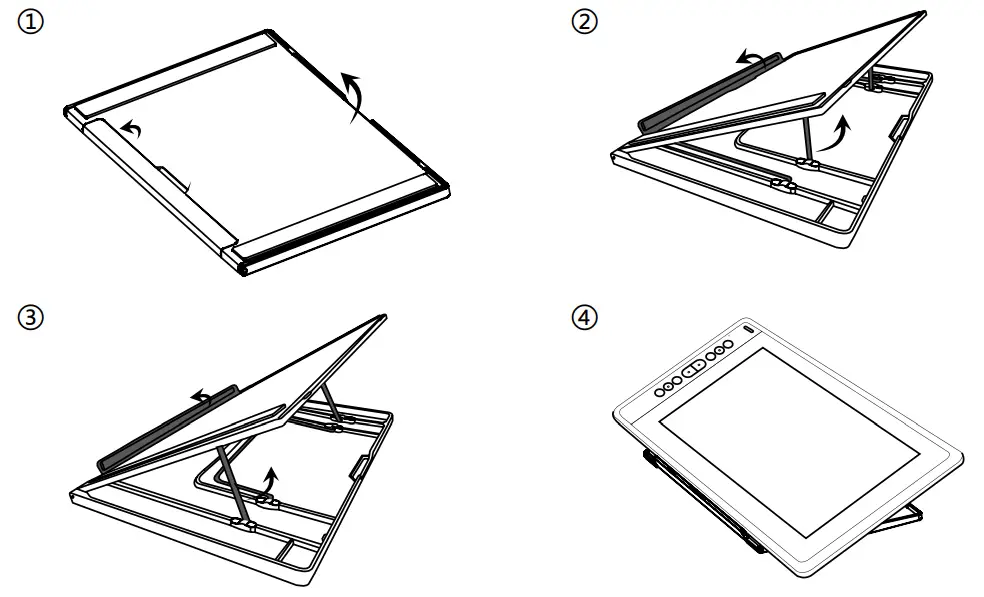 ①

②

③

④