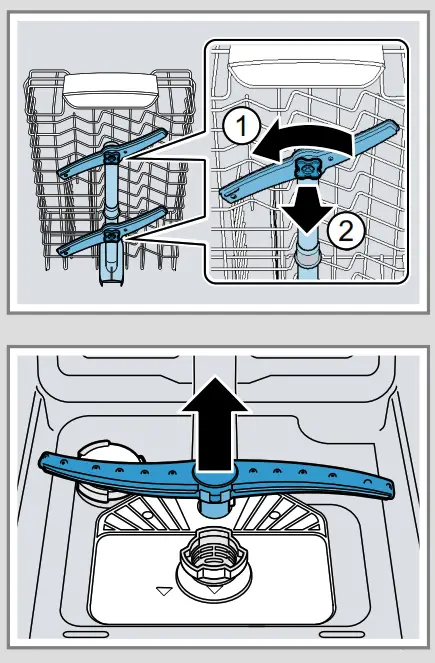 1
2