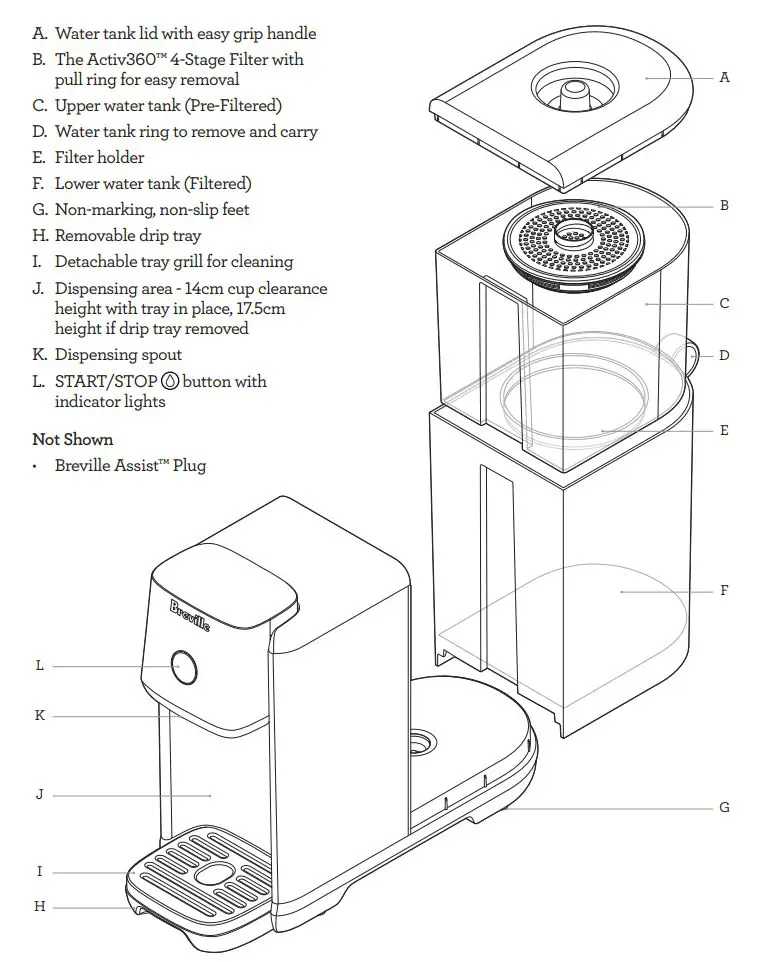 A. Water tank lid with easy grip handle
B. The Activ360™ 4-Stage Filter with pull ring for easy removal
C. Upper water tank (Pre-Filtered)
D. Water tank ring to remove and carry
E. Filter holder
F. Lower water tank (Filtered)
G. Non-marking, non-slip feet
H. Removable drip tray
I. Detachable tray grill for cleaning
J. Dispensing area - 14cm cup clearance height with tray in place, 17.5cm height if drip tray removed
K. Dispensing spout
L. START/STOP button with indicator lights

Not Shown
• Breville Assist™ Plug

A
B
C
D
E
F
Breville
L
K
J
G
I
H