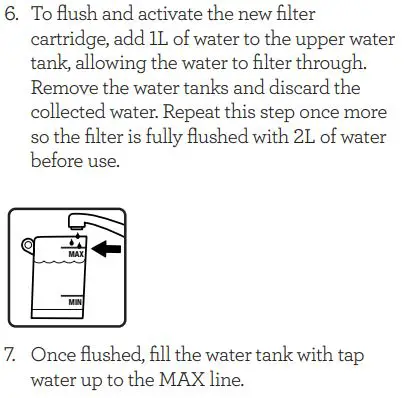 6. To flush and activate the new filter cartridge, add 1L of water to the upper water tank, allowing the water to filter through. Remove the water tanks and discard the collected water. Repeat this step once more so the filter is fully flushed with 2L of water before use.

MAX

MIN

7. Once flushed, fill the water tank with tap water up to the MAX line.