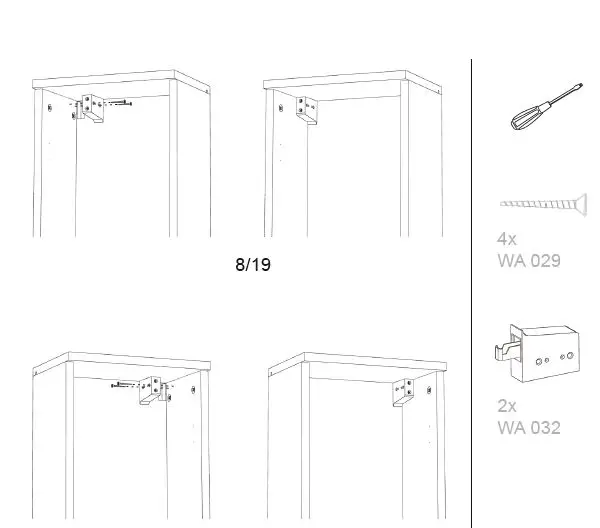 8/19

4x
WA 029

2x
WA 032