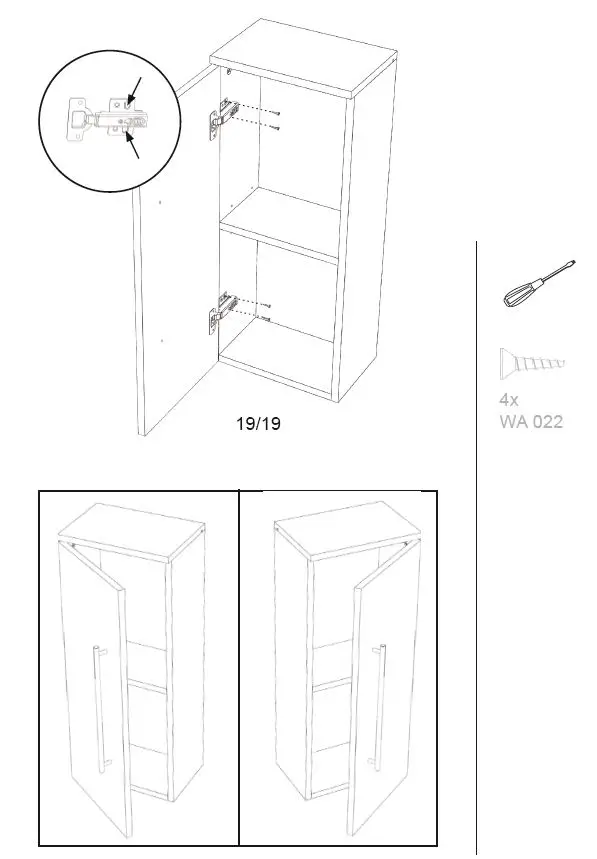 19/19

4x
WA 022