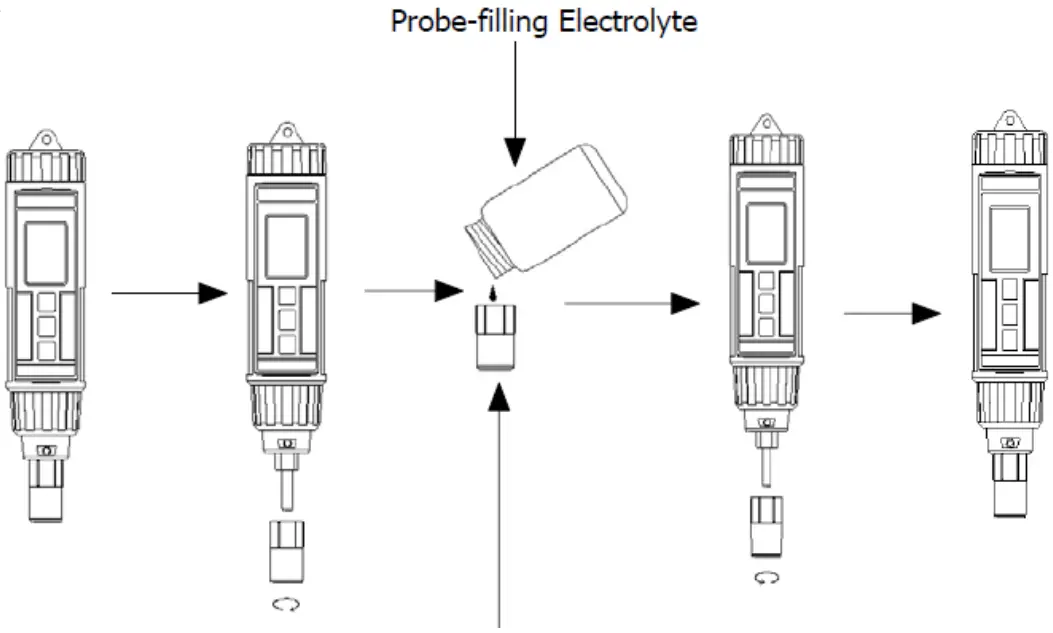 Probe-filling Electrolyte