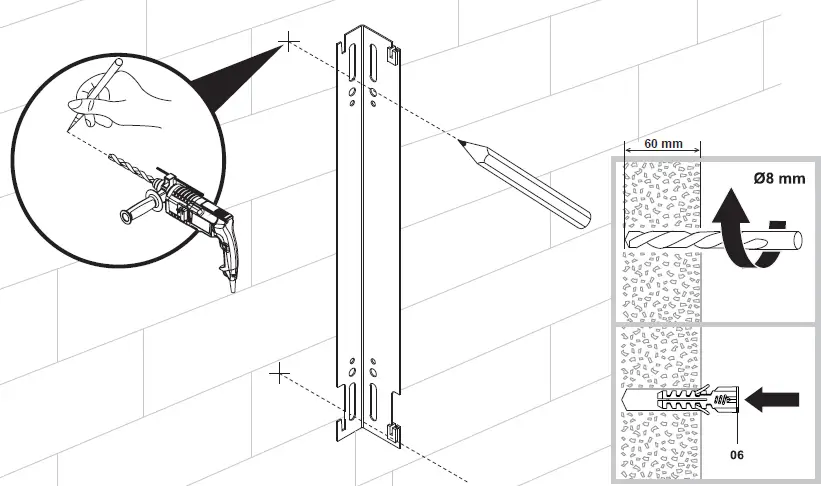 60 mm

Ø8 mm

06