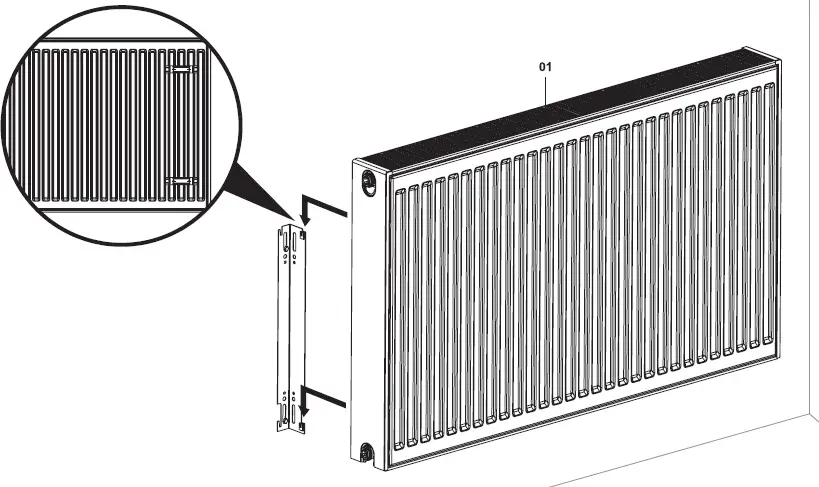 01