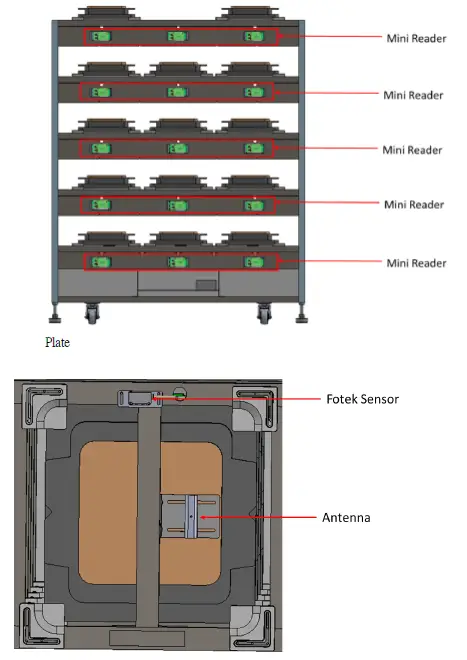 Mini Reader

Mini Reader

Mini Reader

Mini Reader

Mini Reader

Plate

Fotek Sensor

Antenna