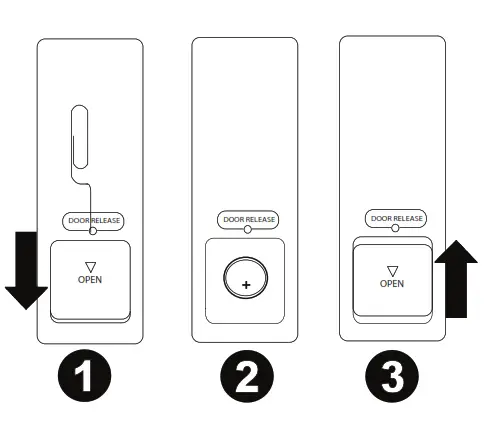 DOOR RELEASE

▽
OPEN

1

DOOR RELEASE

+

2

DOOR RELEASE

▽
OPEN

3