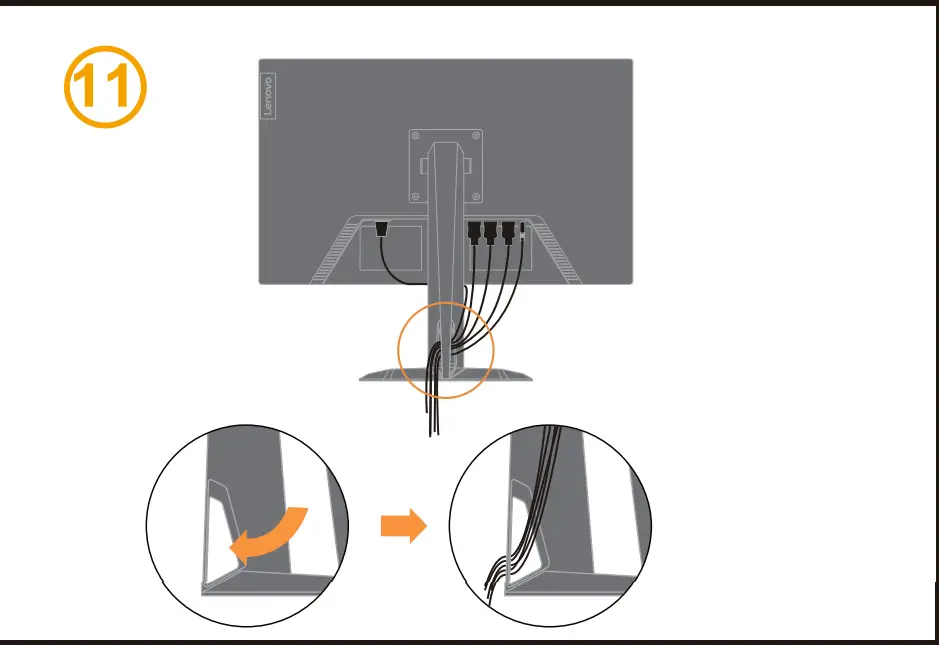 11

Lenovo