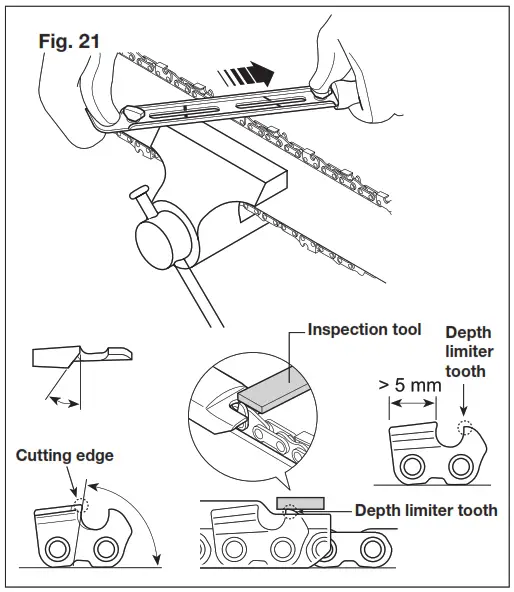 Fig. 21

Inspection tool

Depth limiter tooth

> 5 mm

Cutting edge

Depth limiter tooth