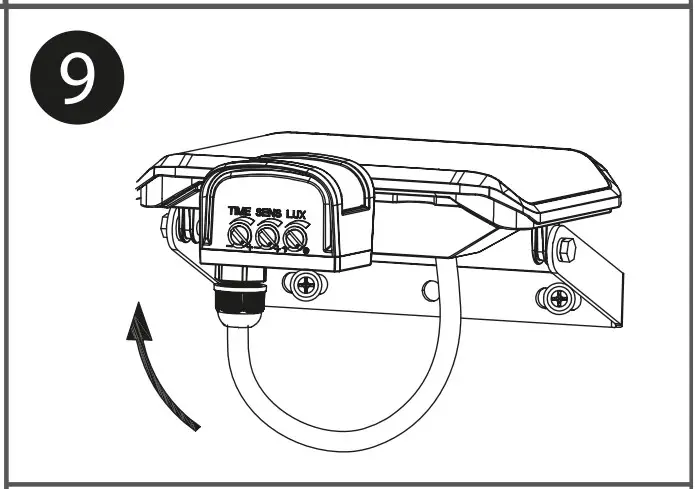 9

TIME SENS LUX