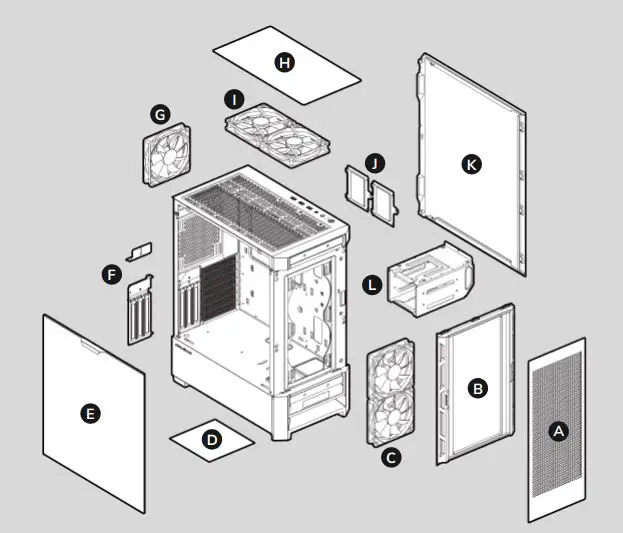 H
I
G
J
K
F
L
E
D
C
B
A