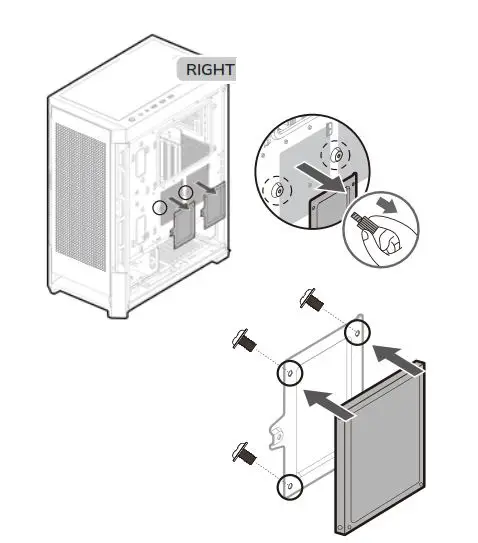 RIGHT