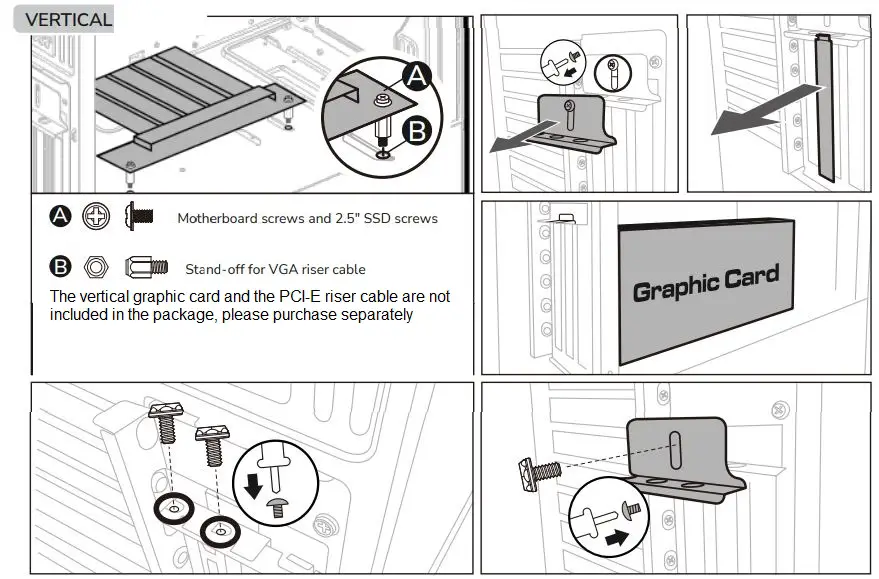 VERTICAL

A

B

A Motherboard screws and 2.5" SSD screws

B Stand-off for VGA riser cable

The vertical graphic card and the PCI-E riser cable are not included in the package, please purchase separately

Graphic Card