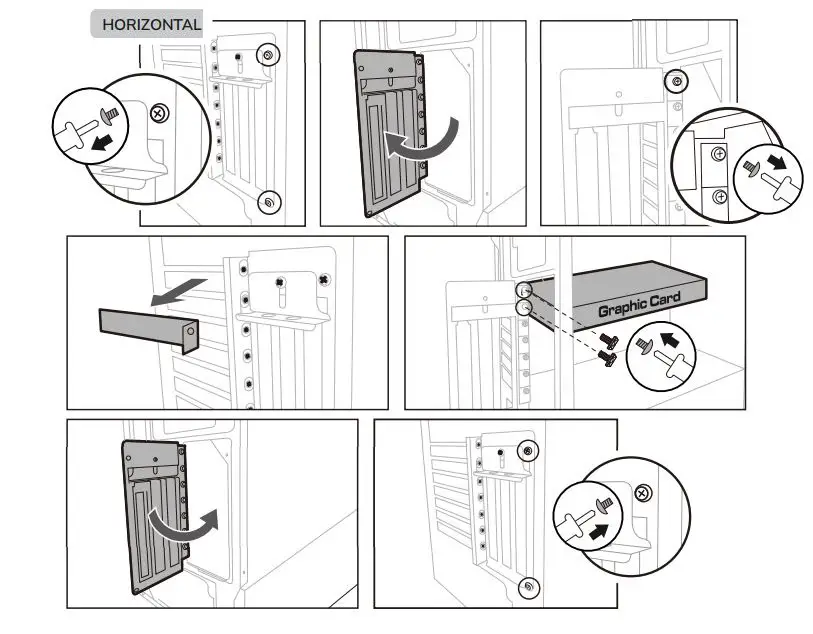 HORIZONTAL

Graphic Card