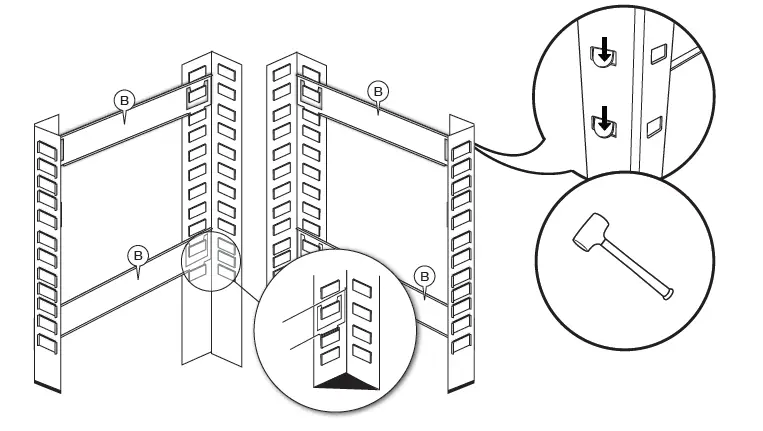 B
B
B
B