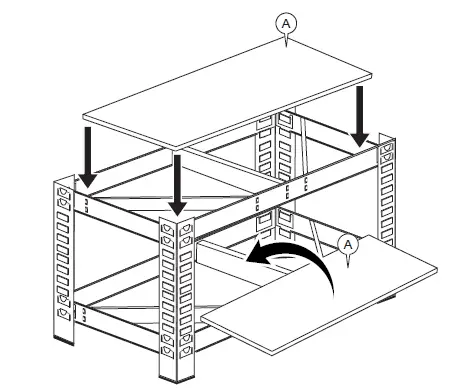 A

A