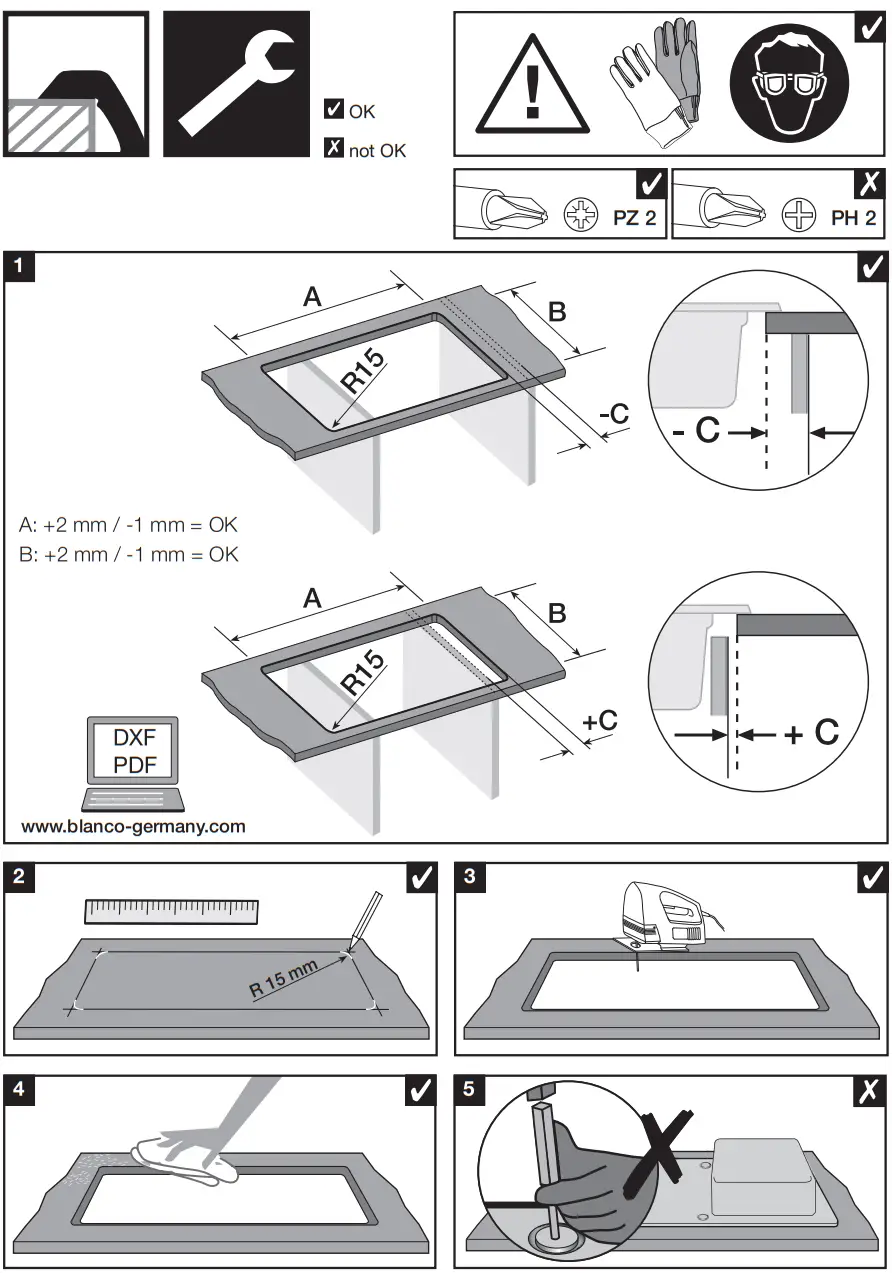 ✓ OK
✗ not OK

✓

✓ PZ 2
✗ PH 2

1 ✓

A
B
R15
-C
- C

A: +2 mm / -1 mm = OK
B: +2 mm / -1 mm = OK

A
B
R15
+C
+ C

DXF
PDF
www.blanco-germany.com

2 ✓
R 15 mm

3 ✓

4 ✓

5 ✗