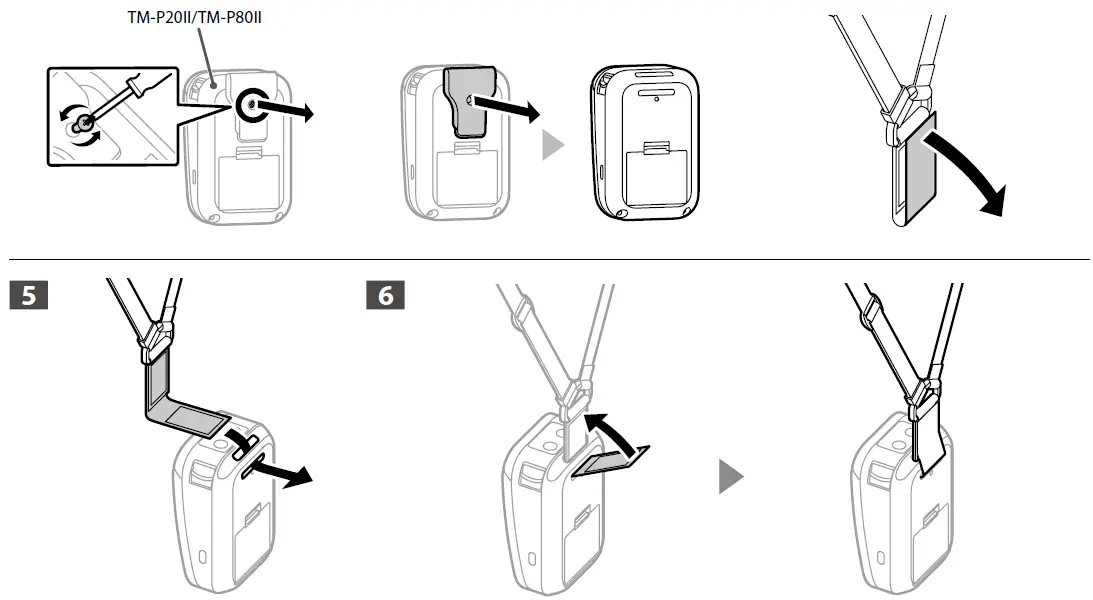 TM-P20II/TM-P80II

5

6