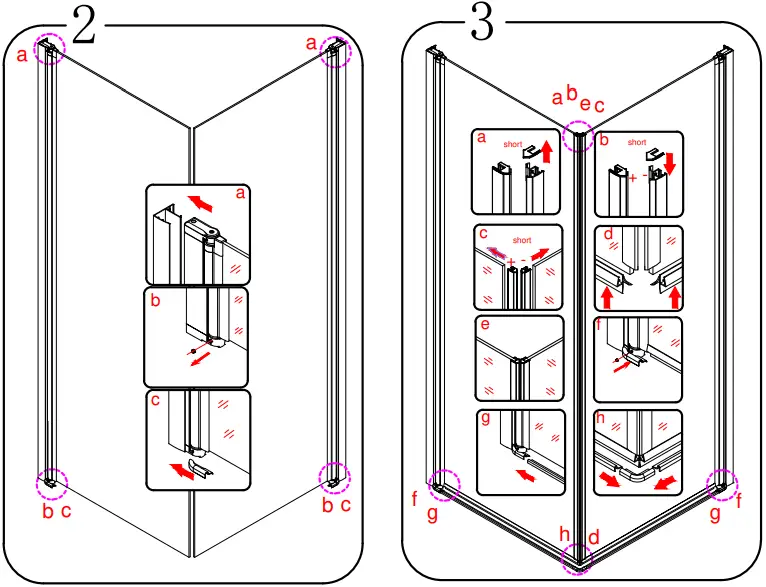 2

a

a

a

b

c

b c

b c

3

a b e c

a

short

b

short

+ -

c

short

+ -

d

e

f

g

h

f

g

h d

g

f