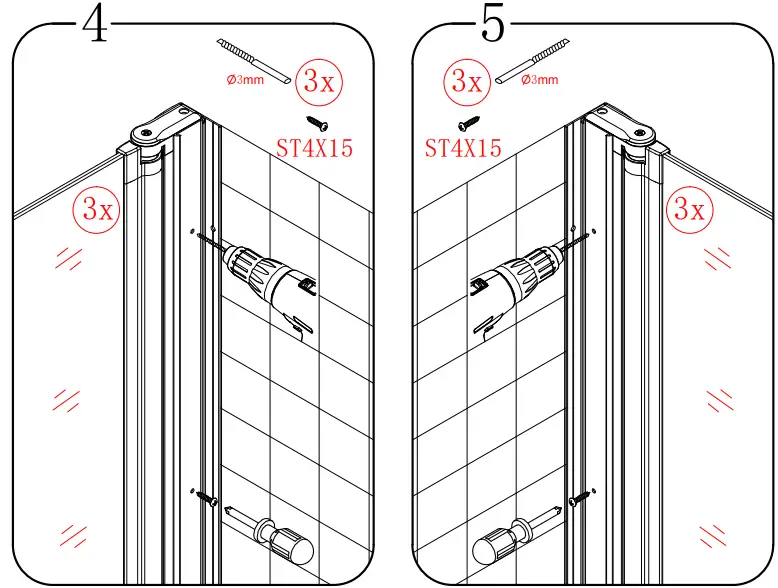 4

Ø3mm 3x

ST4X15

3x

5

3x Ø3mm

ST4X15

3x